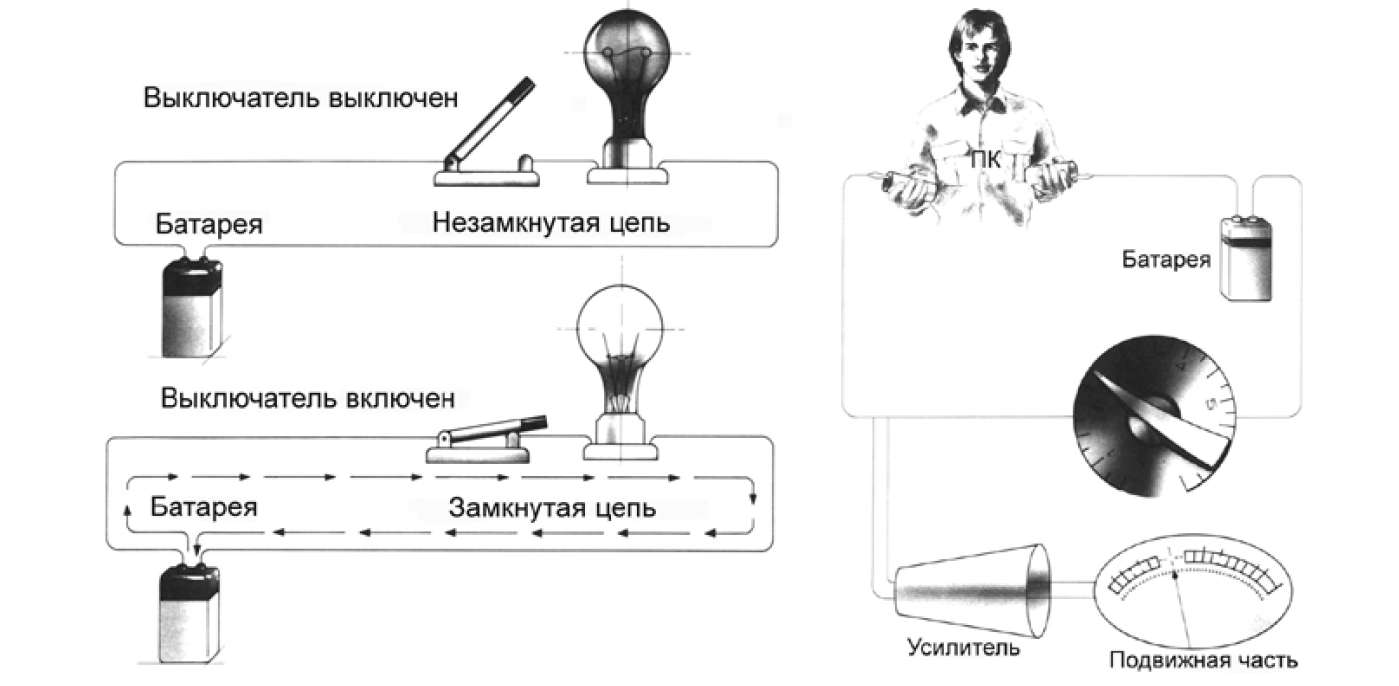 Выключатель выключен

Батарея

Незамкнутая цепь

Выключатель включен

Батарея

Замкнутая цепь

ПК

Батарея

4

5

Усилитель

Подвижная часть